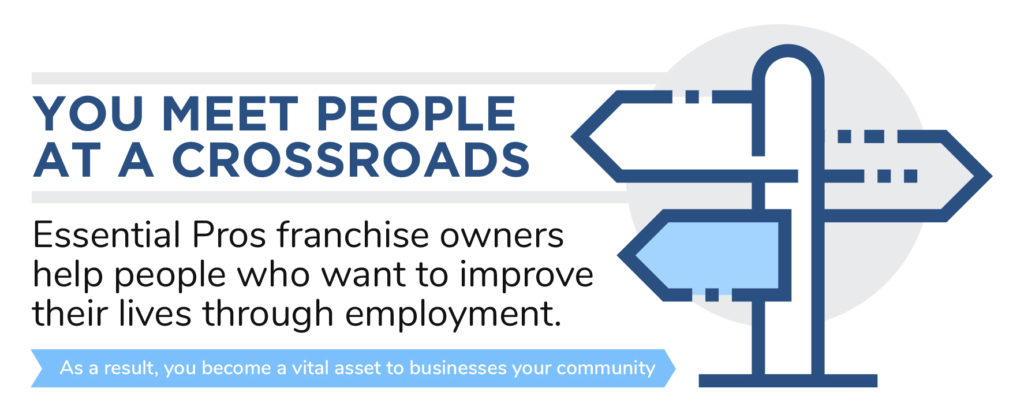 YOU MEET PEOPLE AT A CROSSROADS

Essential Pros franchise owners help people who want to improve their lives through employment.

As a result, you become a vital asset to businesses your community